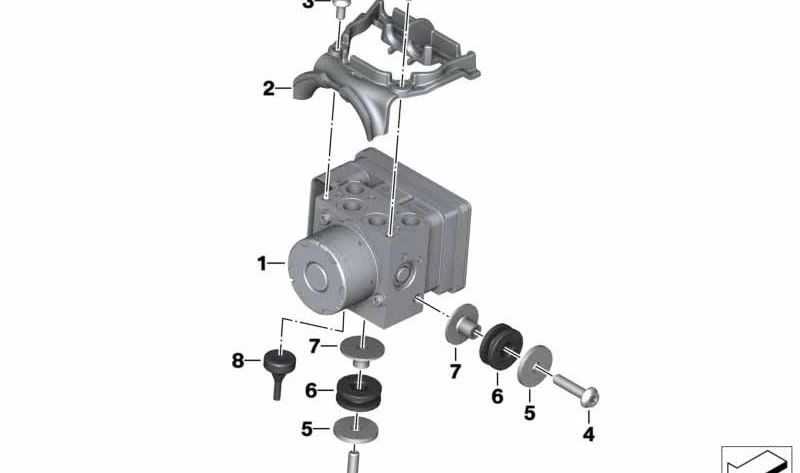 3
2
1
8
7
6
5
7
6
5
4