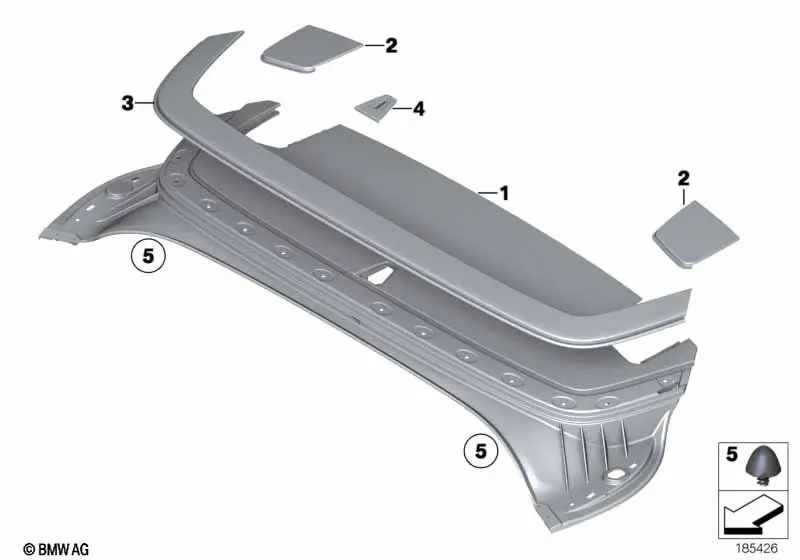 2
3
4
1
2
5
5
5
© BMW AG
185426