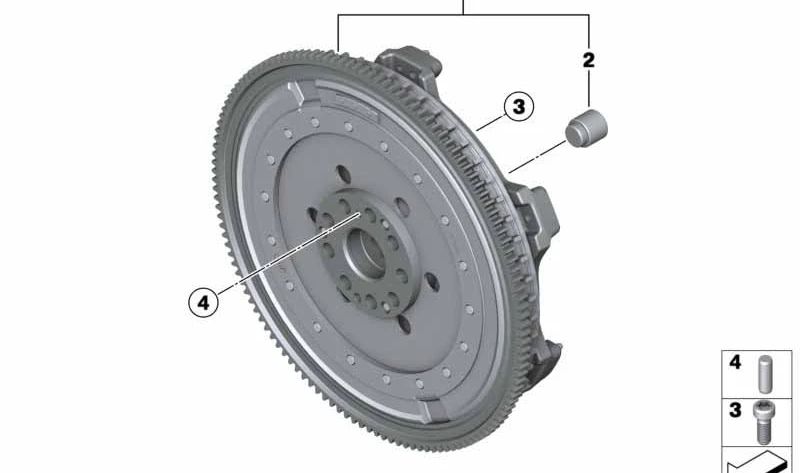 2
3
4
4
3