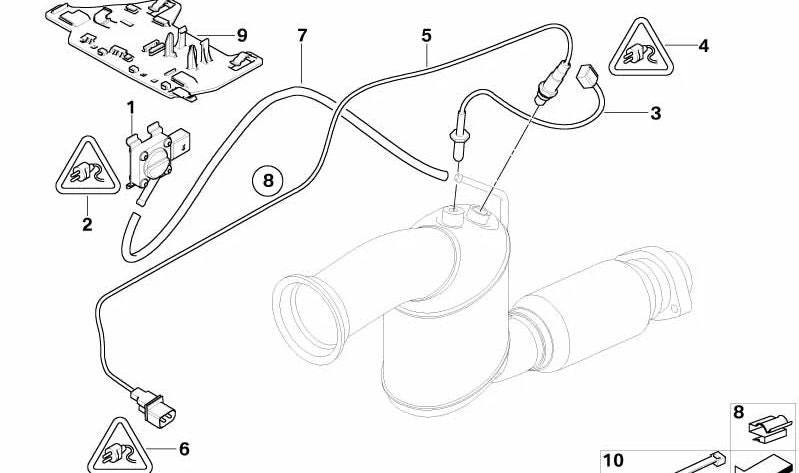 9
7
5
4
1
3
8
2
6
8
10