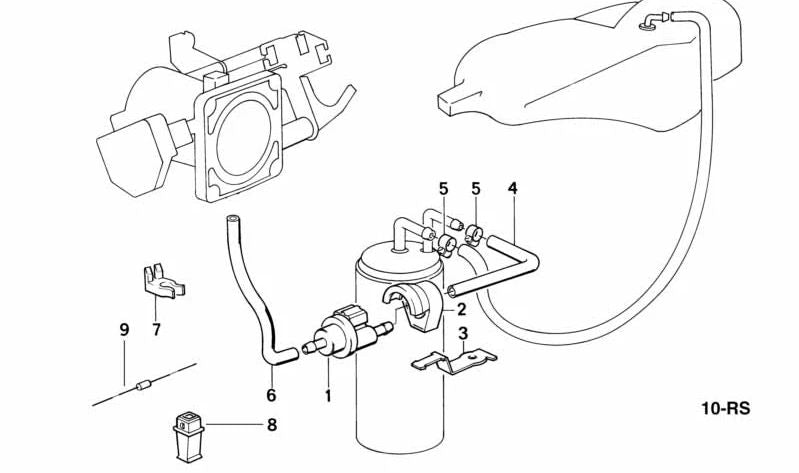 5
5
4
2
3
7
9
6
1
8
10-RS