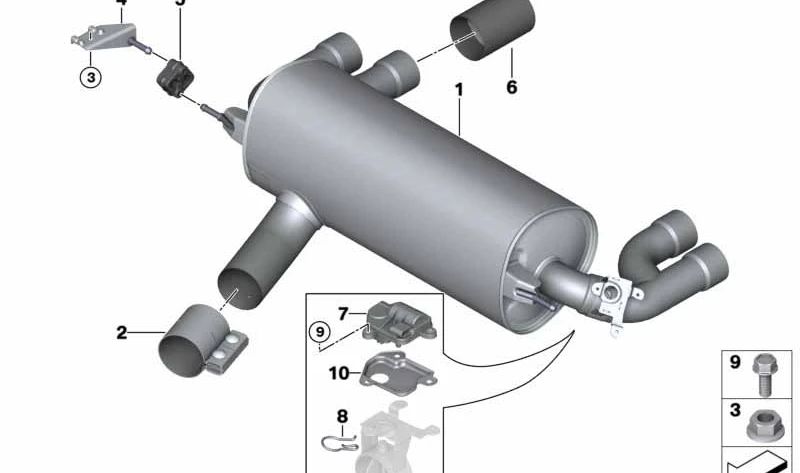 4
5
3
6
1
2
7
9
10
8
9
3