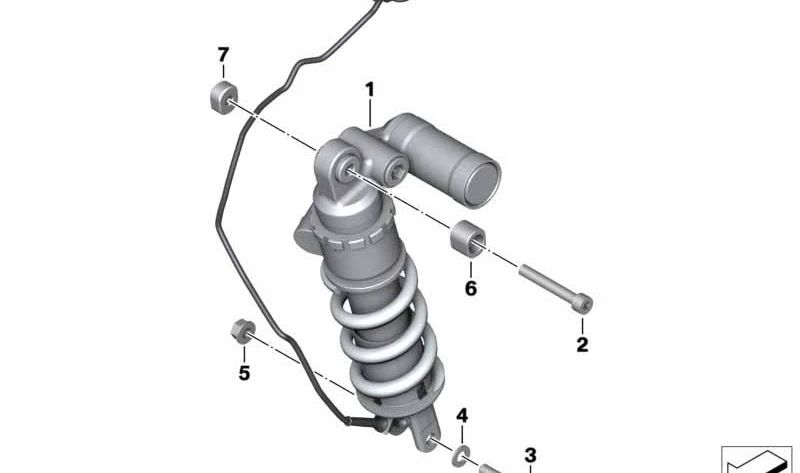 7
1
6
2
5
4
3