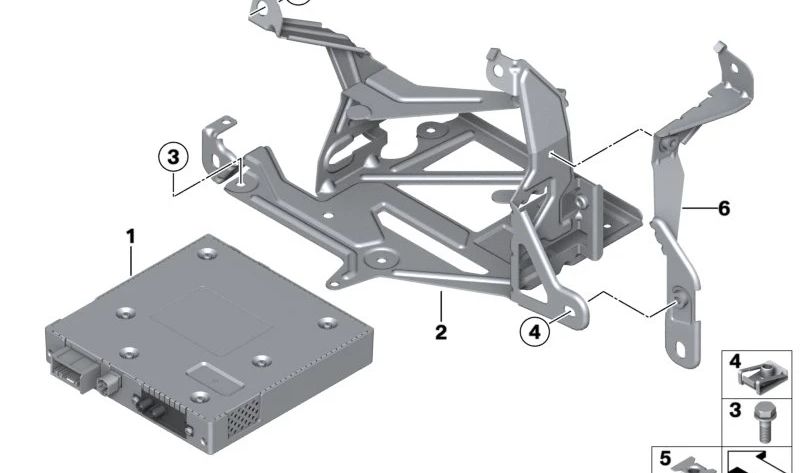 3
1
2
4
6
4
3
5