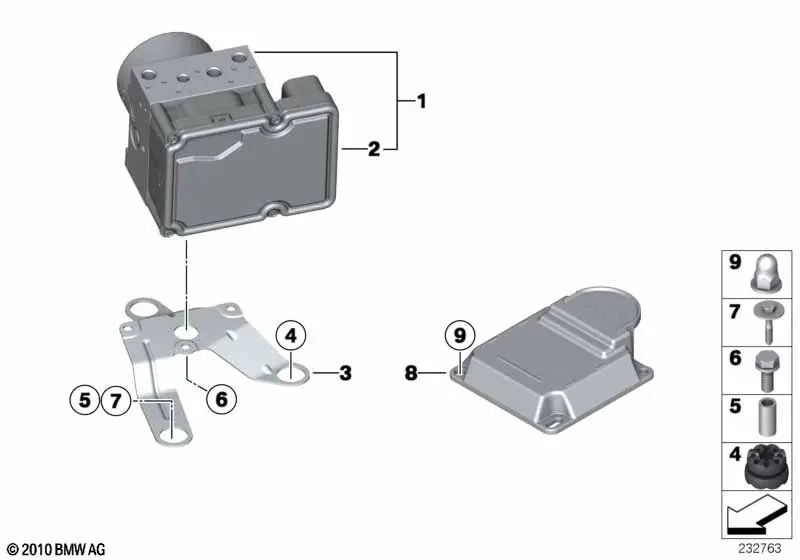 1
2
4
3
5 7
6
9
8
9
7
6
5
4
© 2010 BMW AG
232763