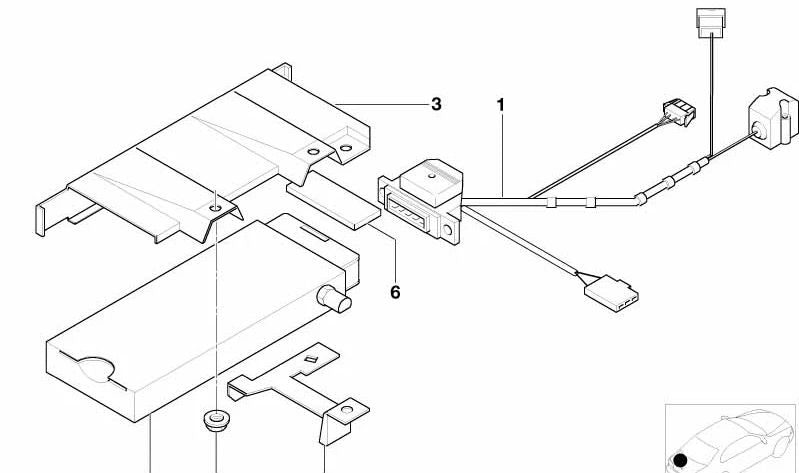 3
1
6