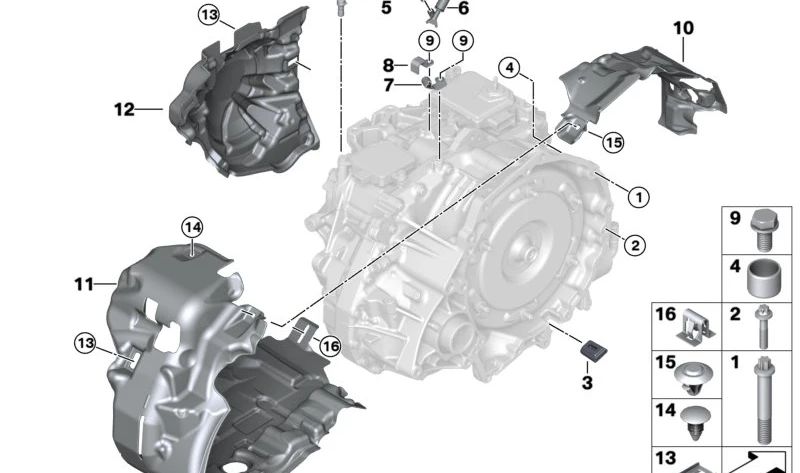 13
5
6
9
9
10
8
7
4
12
15
1
2
14
11
13
16
3
9
4
16
2
15
1
14
13