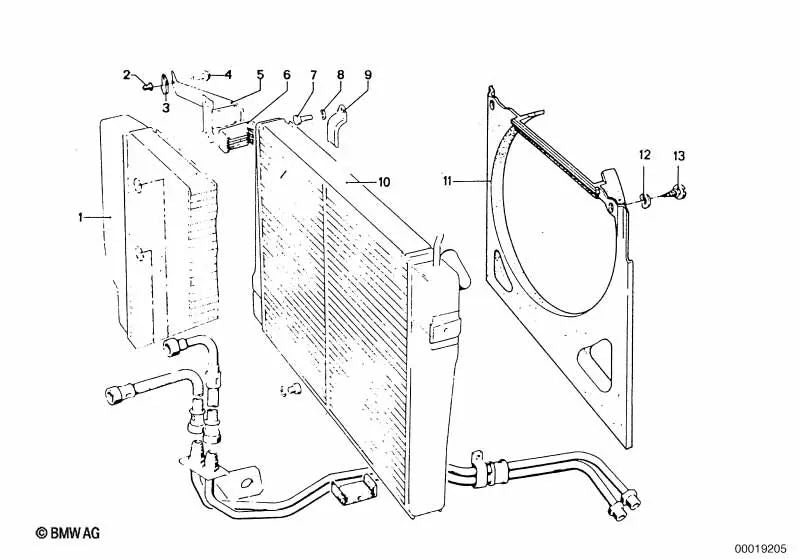 2
4
5
6
7
8
9
3
1
10
11
12
13
© BMW AG
00019205