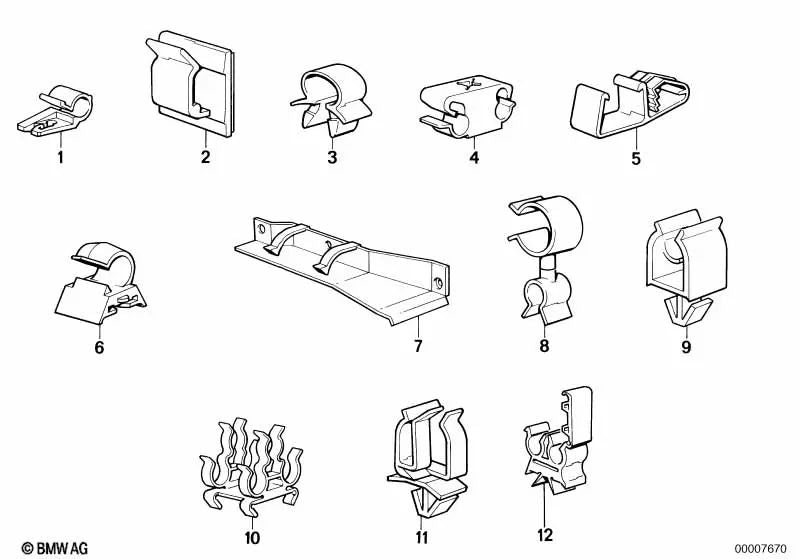 1
2
3
4
5
6
7
8
9
10
11
12
© BMW AG
00007670