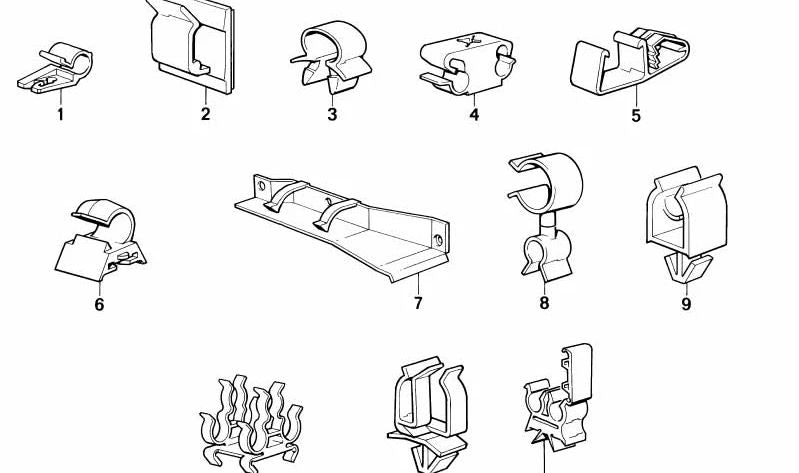 1
2
3
4
5
6
7
8
9