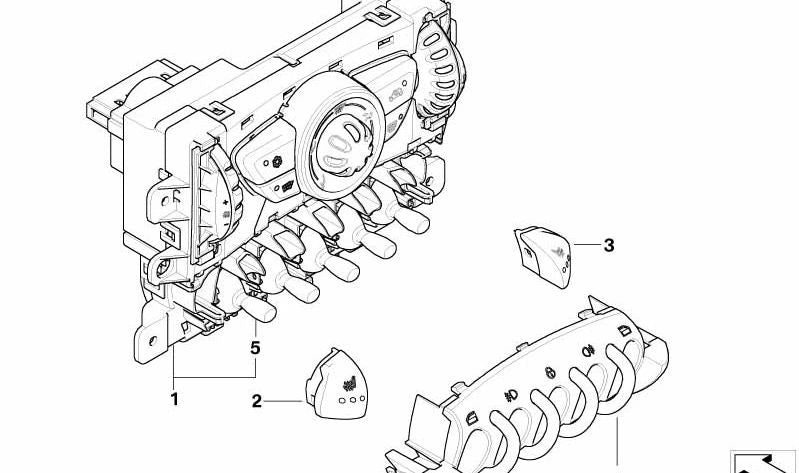 3
5
1
2