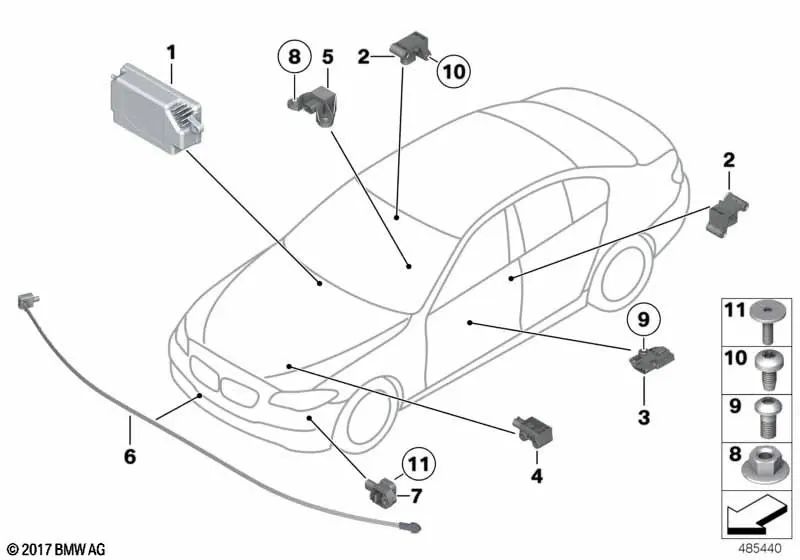 1
8
5
2
10
2
9
3
4
11
7
6
11
10
9
8
© 2017 BMW AG
485440