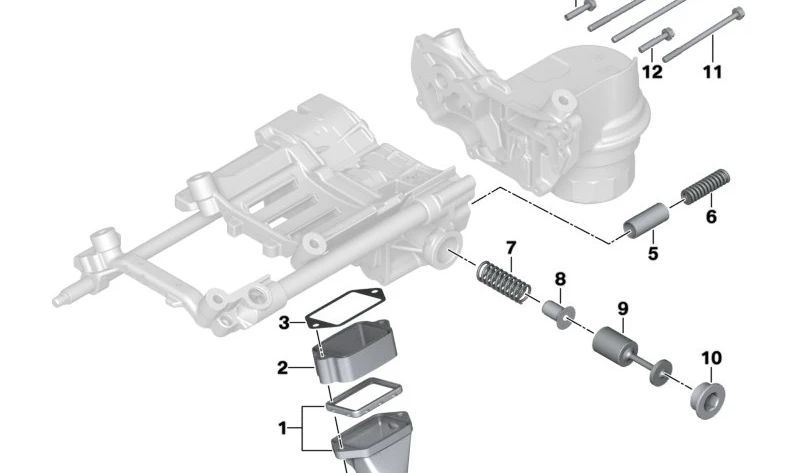 12
11
6
5
7
8
9
10
3
2
1