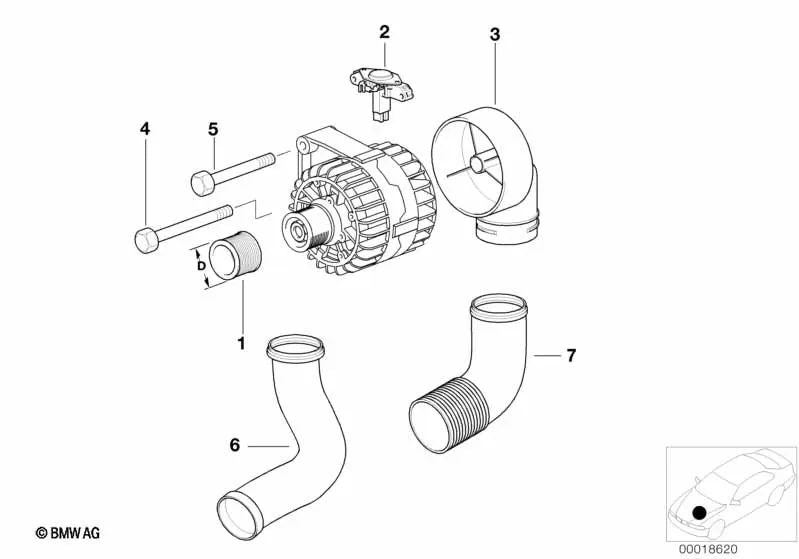 2
3
4
5
D
1
7
6
© BMW AG
00018620