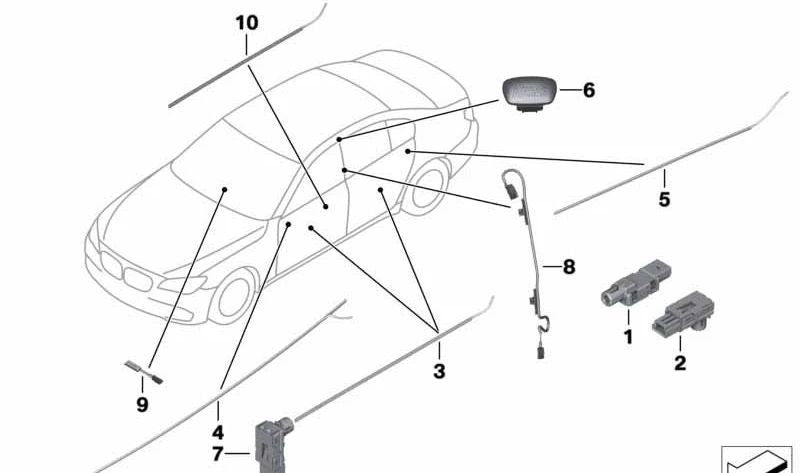 10
6
5
8
1
2
3
9
4
7