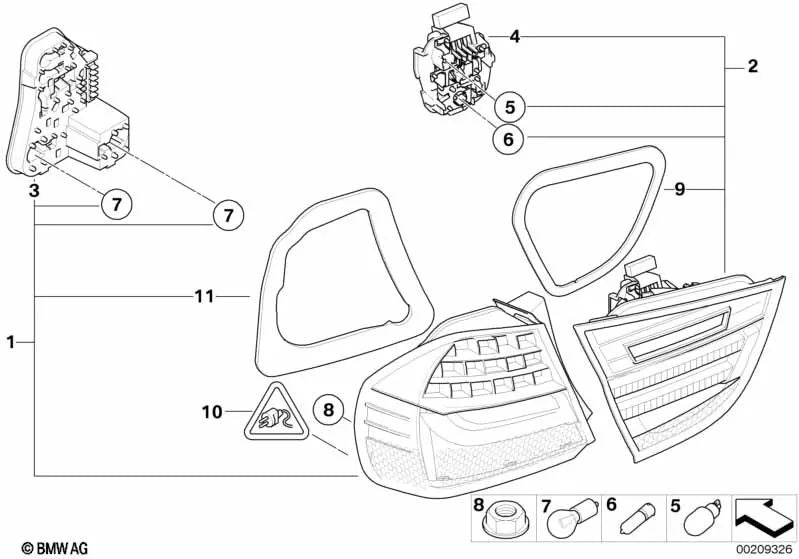 4
2
5
6
3
7
7
9
11
1
10
8
8
7
6
5
© BMW AG
00209326