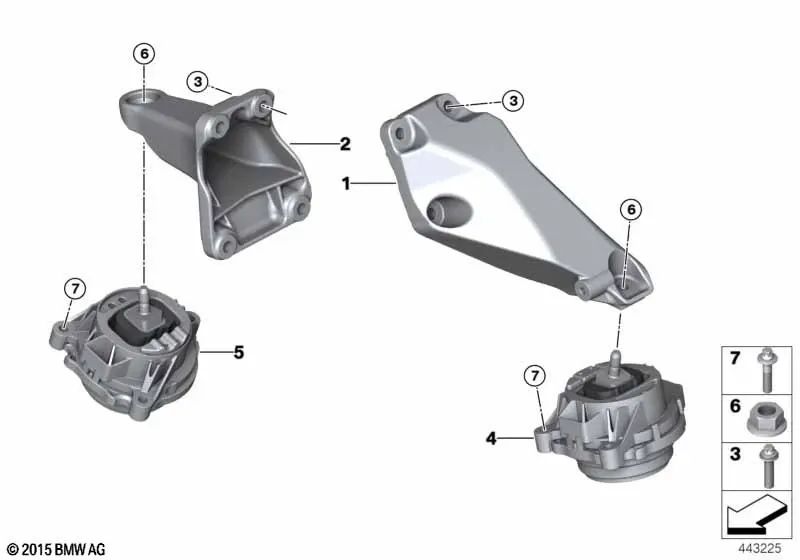 6
3
3
2
1
6
7
5
7
4
7
6
3
© 2015 BMW AG
443225