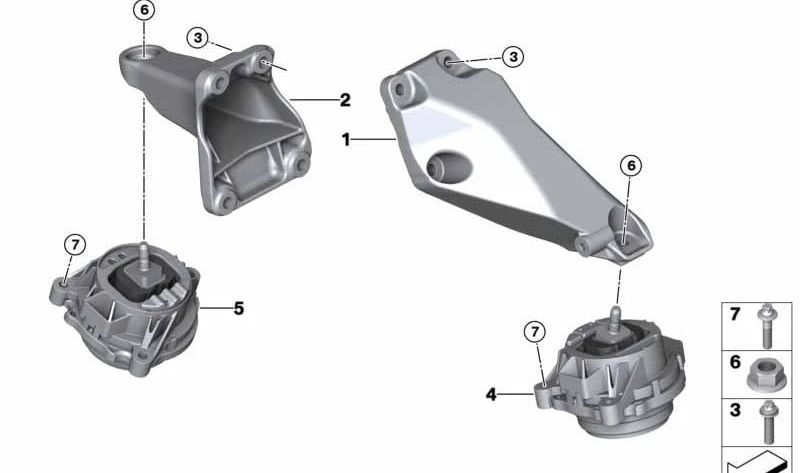 6
3
3
2
1
6
7
5
7
4
7
6
3