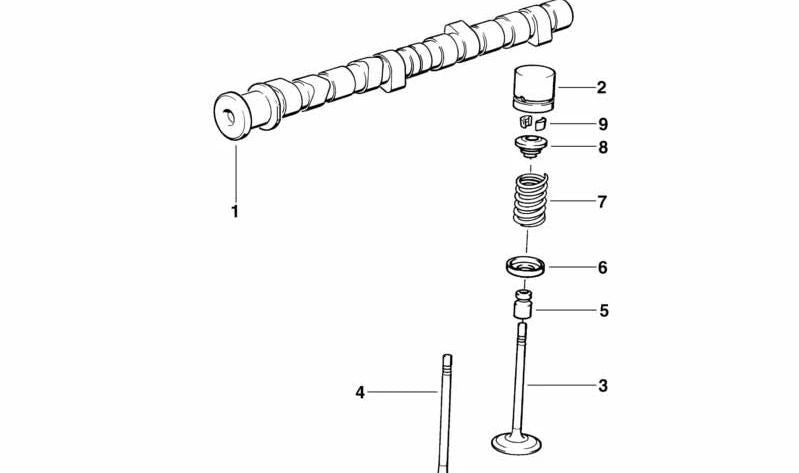 2
9
8
1
7
6
5
4
3