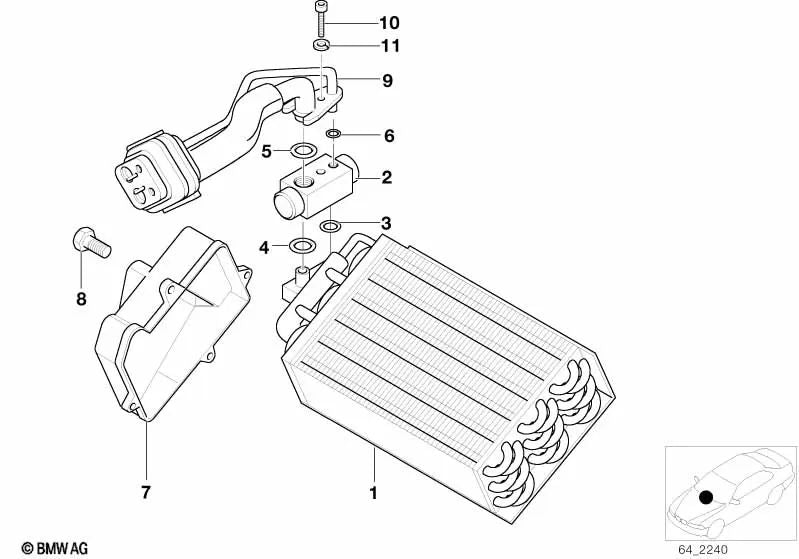 10
11
9
6
5
2
3
4
8
7
1
© BMW AG
64_2240