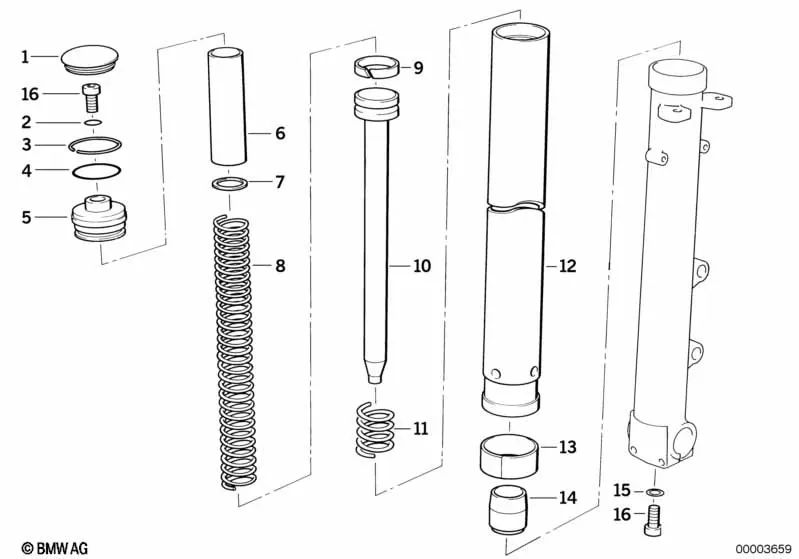 1
16
2
3
4
5
6
7
8
9
10
11
12
13
14
15
16
© BMW AG
00003659