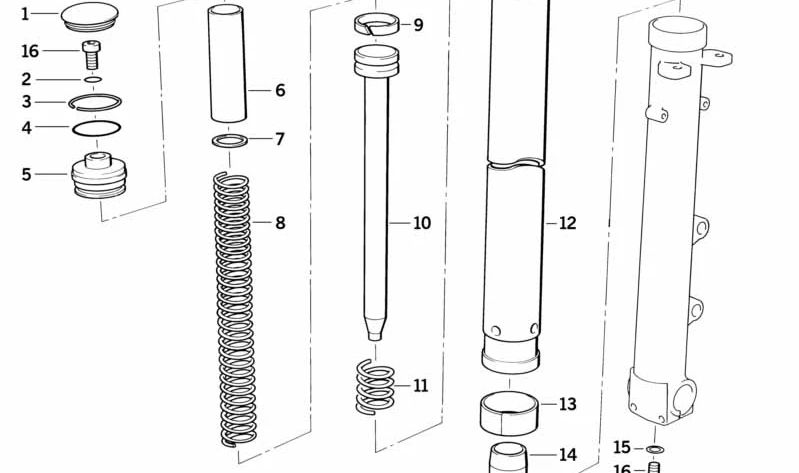 1
16
2
3
4
5
6
7
8
9
10
11
12
13
14
15
16