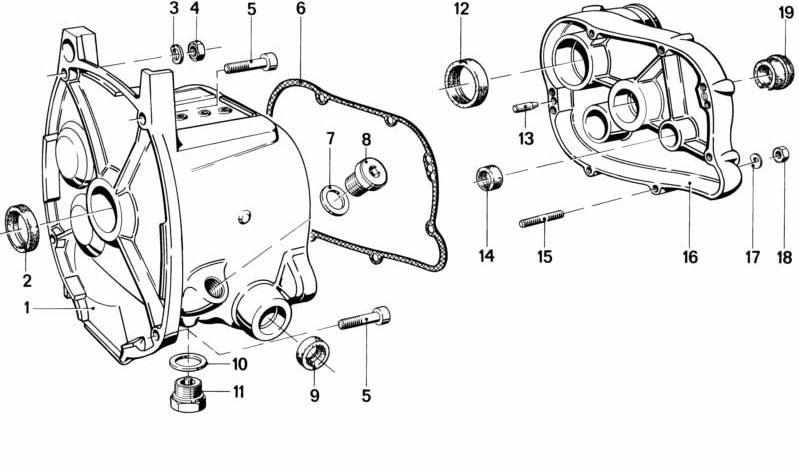 3 4 5 6 12 19 7 8 13 2 14 15 16 17 18 1 10 11 9 5