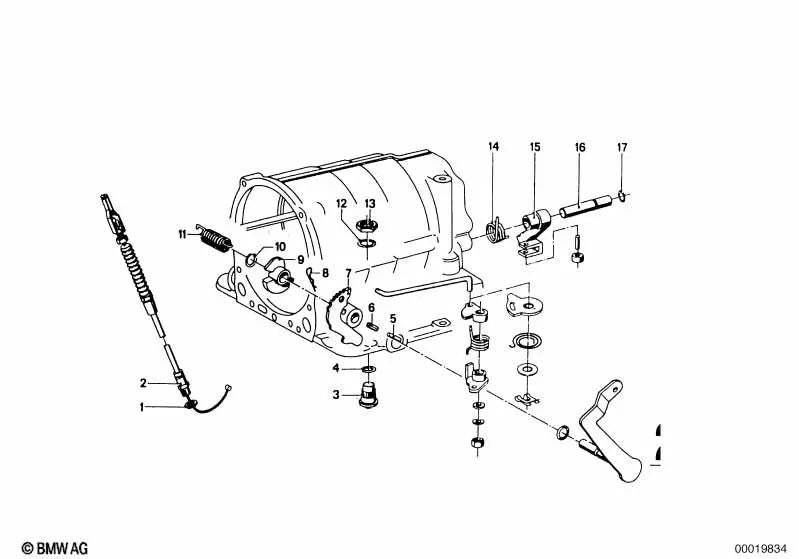 14
15
16
17
12
13
11
10
9
8
7
6
5
4
3
2
1
© BMW AG
00019834