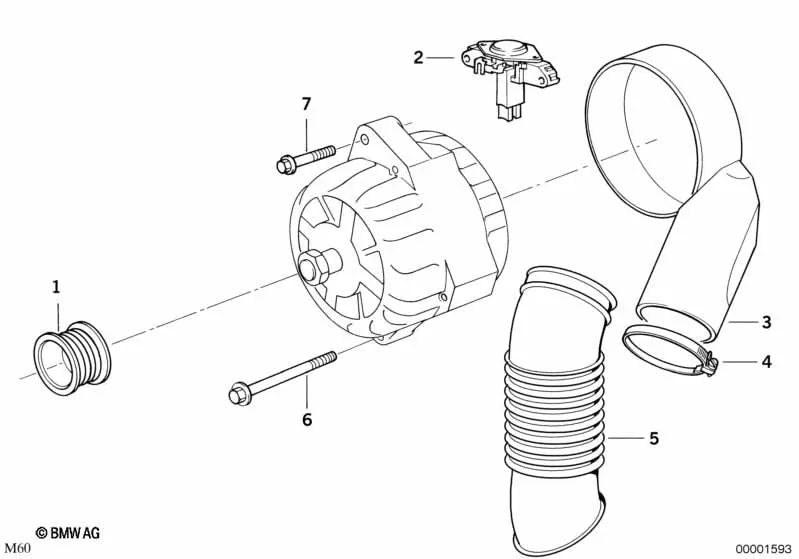 2

7

1

3

4

6

5

© BMW AG

M60

00001593