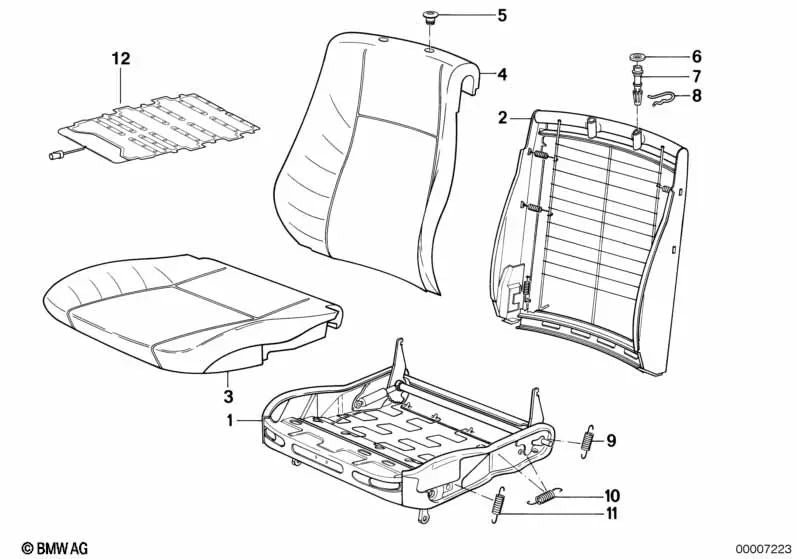 12
5
4
6
7
8
2
3
1
9
10
11
© BMW AG
00007223