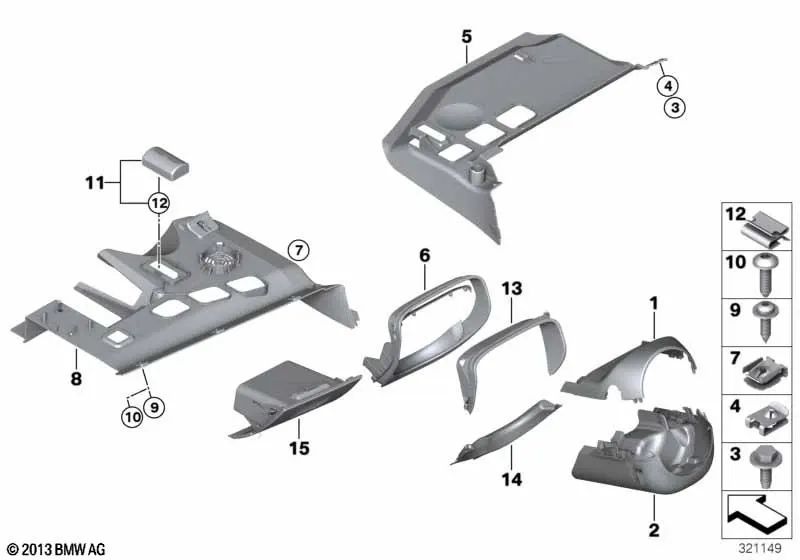 5
4
3
11
12
7
6
13
1
8
10
9
15
14
2
12
10
9
7
4
3
© 2013 BMW AG
321149