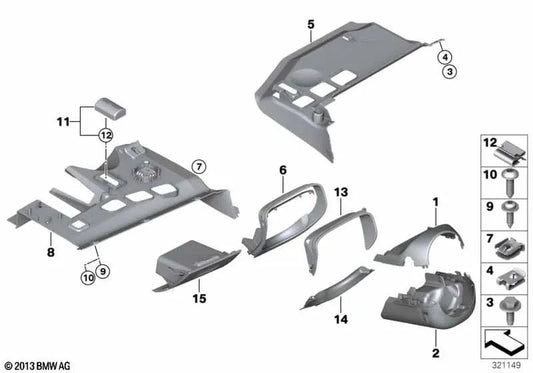 5
4
3
11
12
7
6
13
1
8
10
9
15
14
2
12
10
9
7
4
3
© 2013 BMW AG
321149