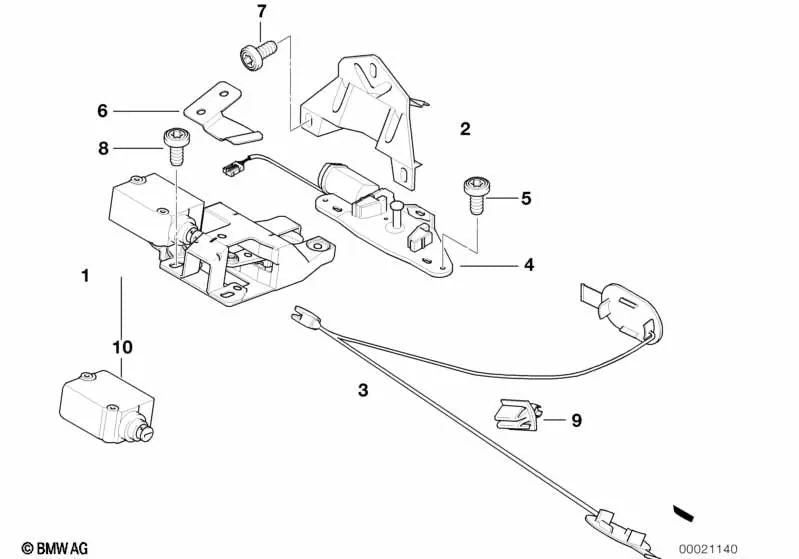 7
6
2
8
5
4
1
10
3
9
© BMW AG
00021140