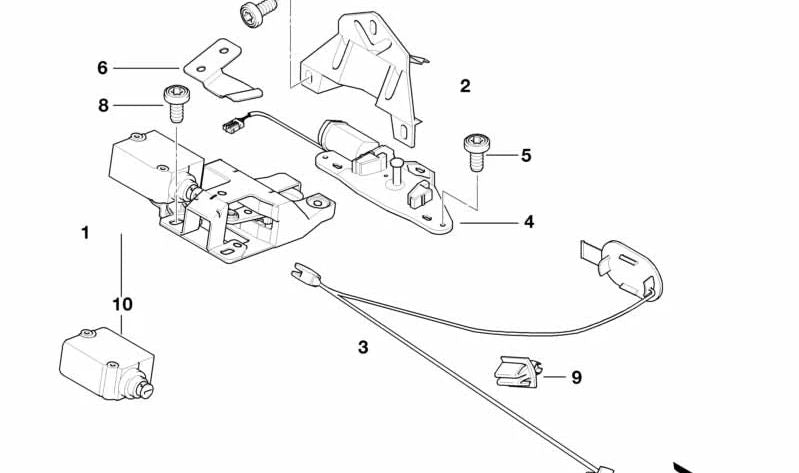 6
8
2
5
4
1
10
3
9