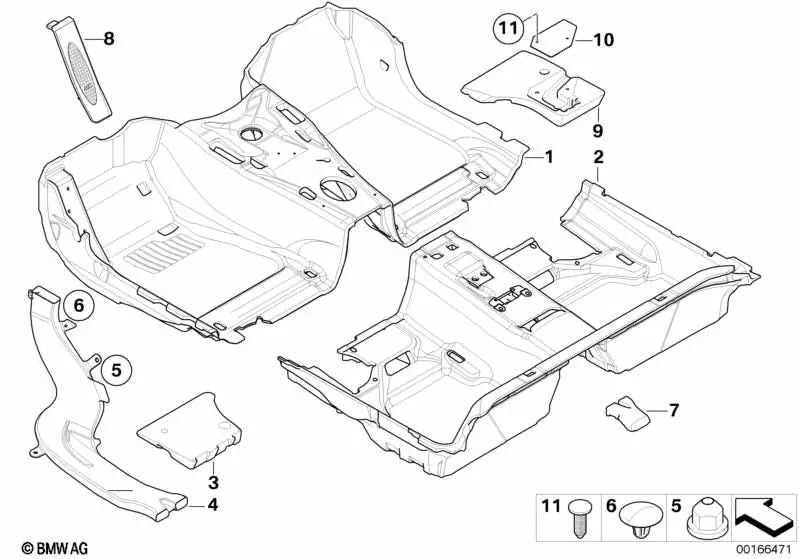 8
11
10
9
1
2
6
5
7
3
4
11 6 5
© BMW AG
00166471