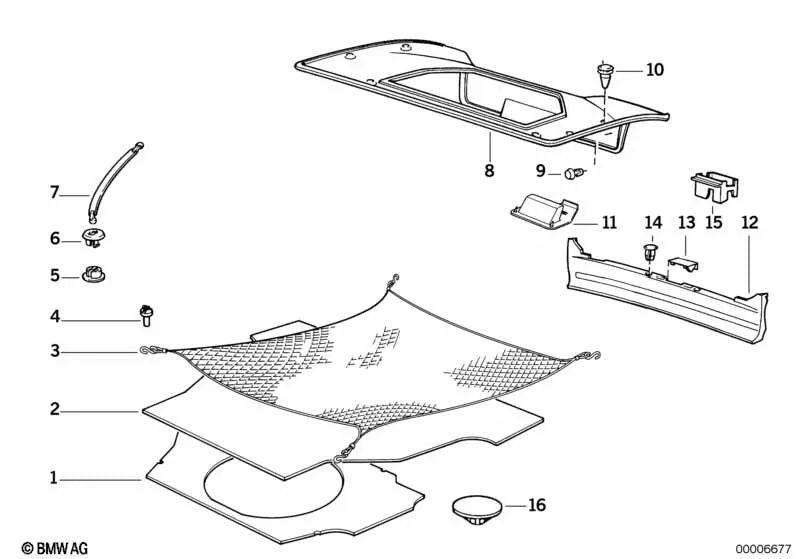 10
8
9
7
11
14
13
15
12
6
5
4
3
2
1
16
© BMW AG
00006677