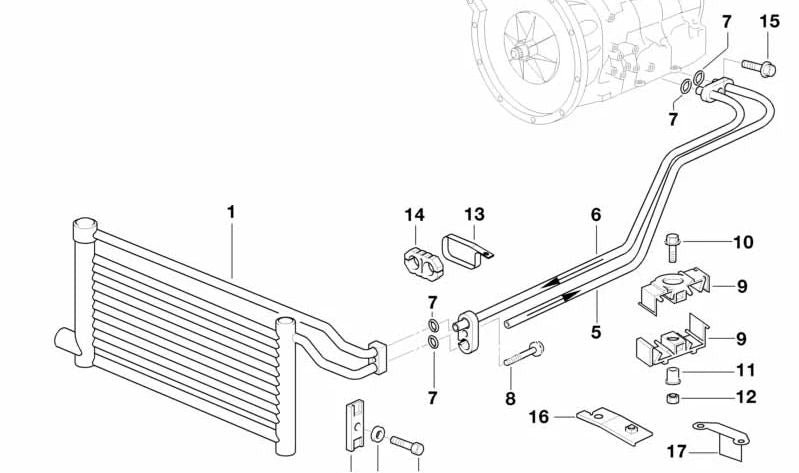 7
15
7
1
14
13
6
10
9
7
5
9
7
8
11
12
16
17