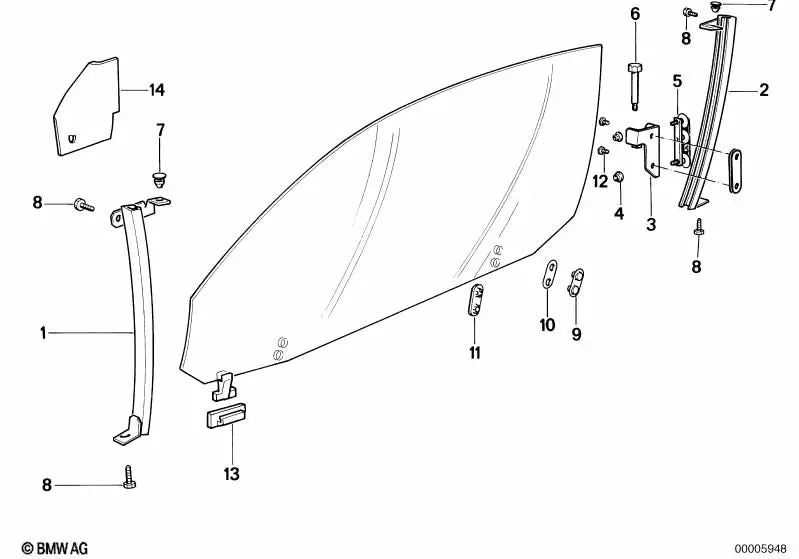 6
7
8
14
5
2
7
8
12
4
3
8
1
10
9
11
13
8
© BMW AG
00005948