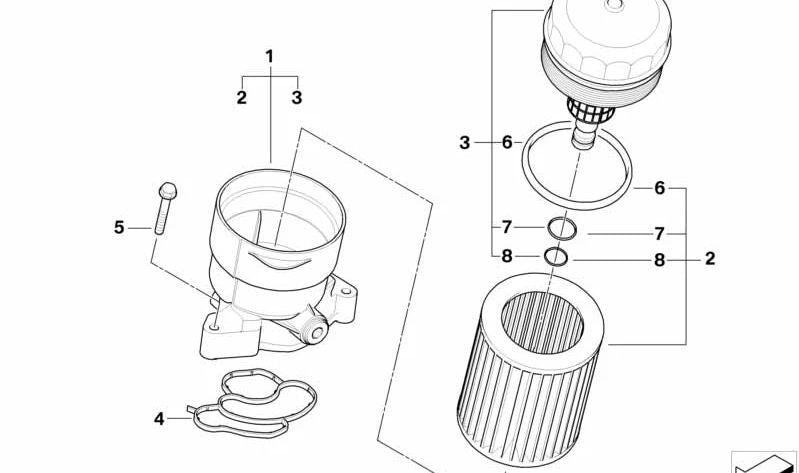 1
2
3
5
4
3
6
6
7
7
8
8
2