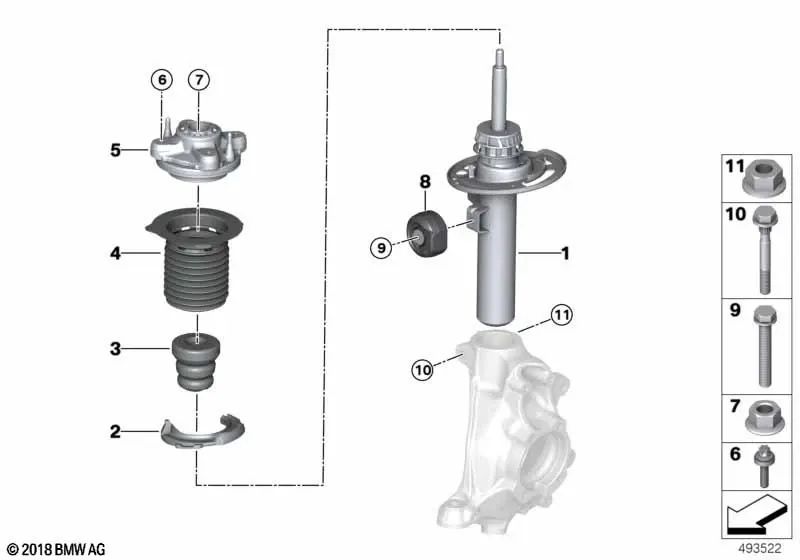 6
7
5
4
3
2
8
9
1
11
10
11
10
9
7
6
© 2018 BMW AG
493522