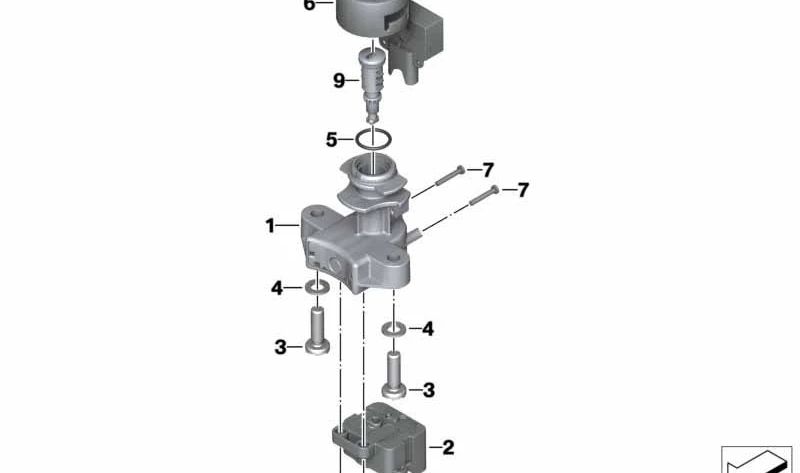 6
9
5
7
7
1
4
4
3
3
2