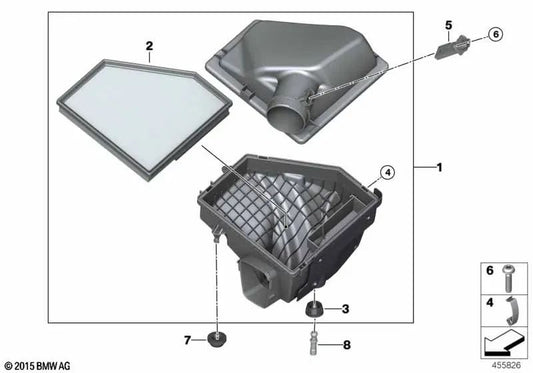 2
5
6
4
1
3
7
8
6
4
© 2015 BMW AG
455826