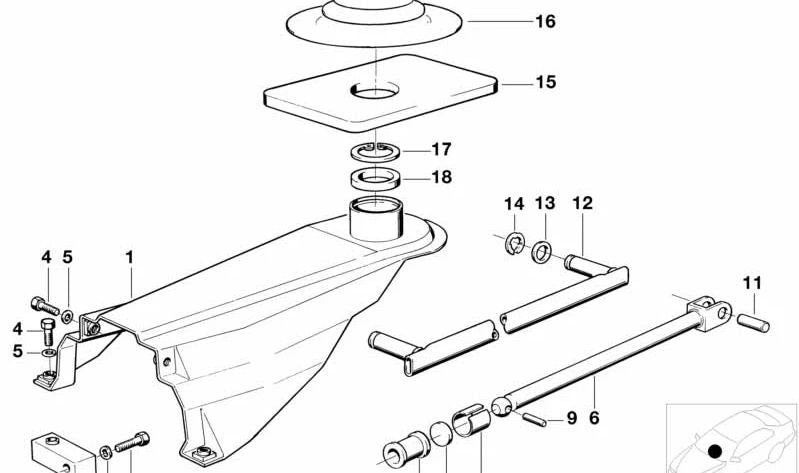 16
15
17
18
14 13 12
4 5 1
11
4
5
9 6