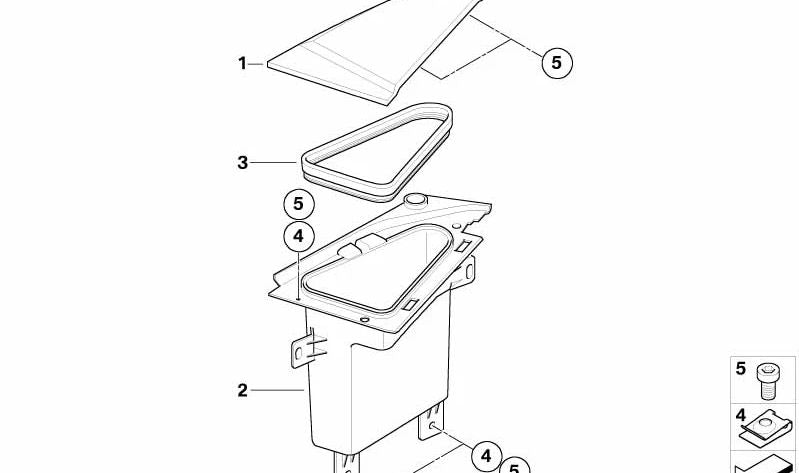 1
5
3
5
4
2
4
5
5
4