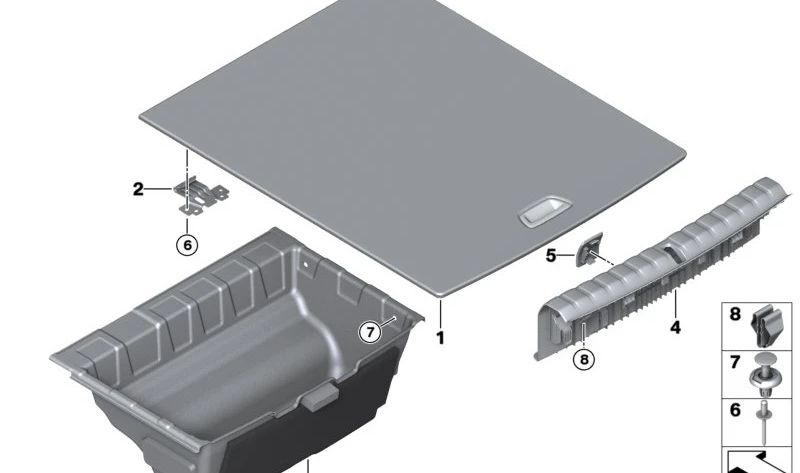 2
6
5
7
1
4
8
8
7
6