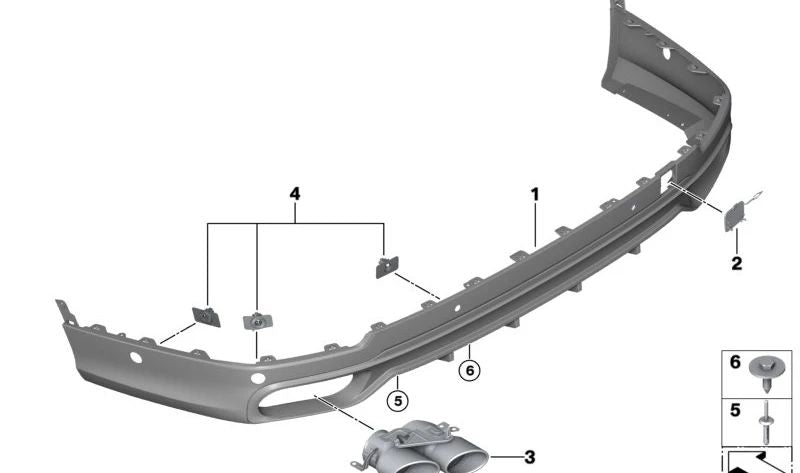 4
1
2
6
5
3
6
5