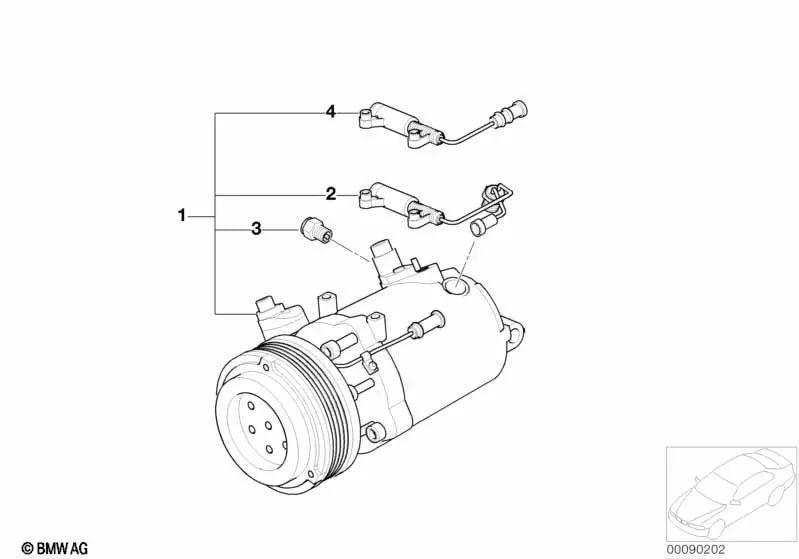 4
2
1
3
© BMW AG
00090202