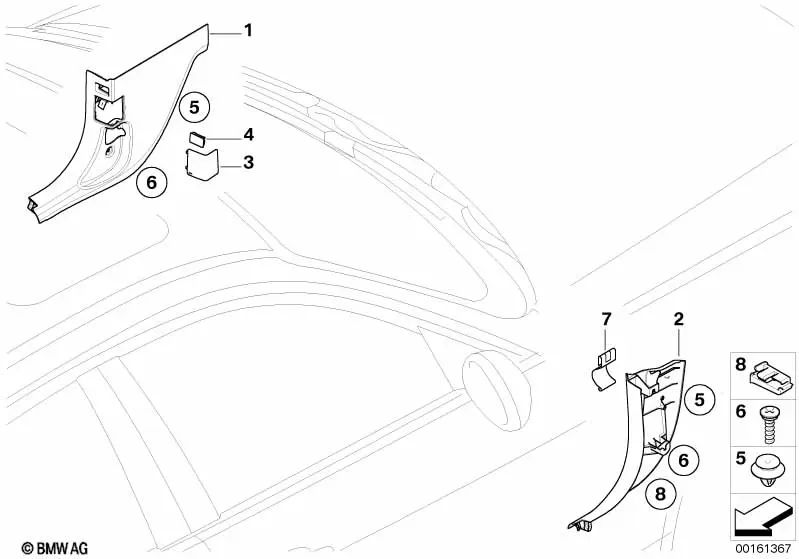 1
5
4
3
6
7
2
5
6
8
8
6
5
© BMW AG
00161367