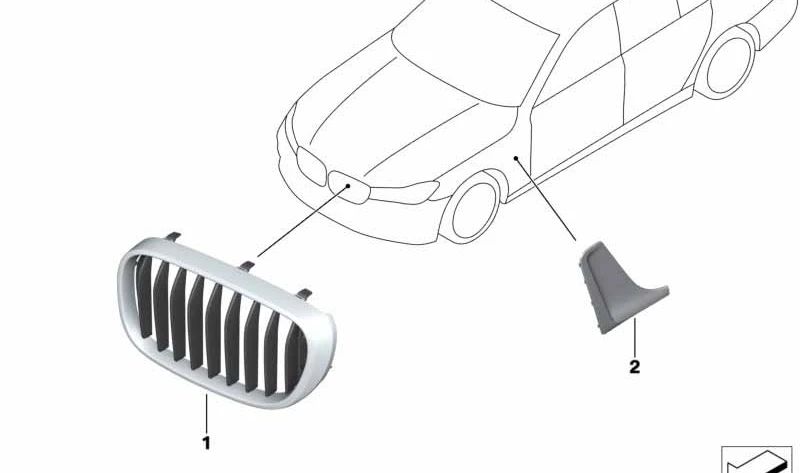 1

2