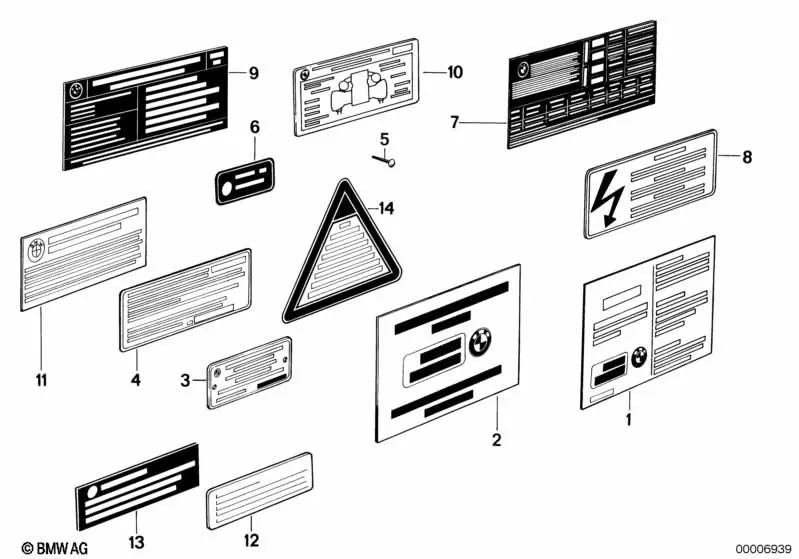 9
10
7
6
5
8
14
11
4
3
2
1
13
12
© BMW AG
00006939